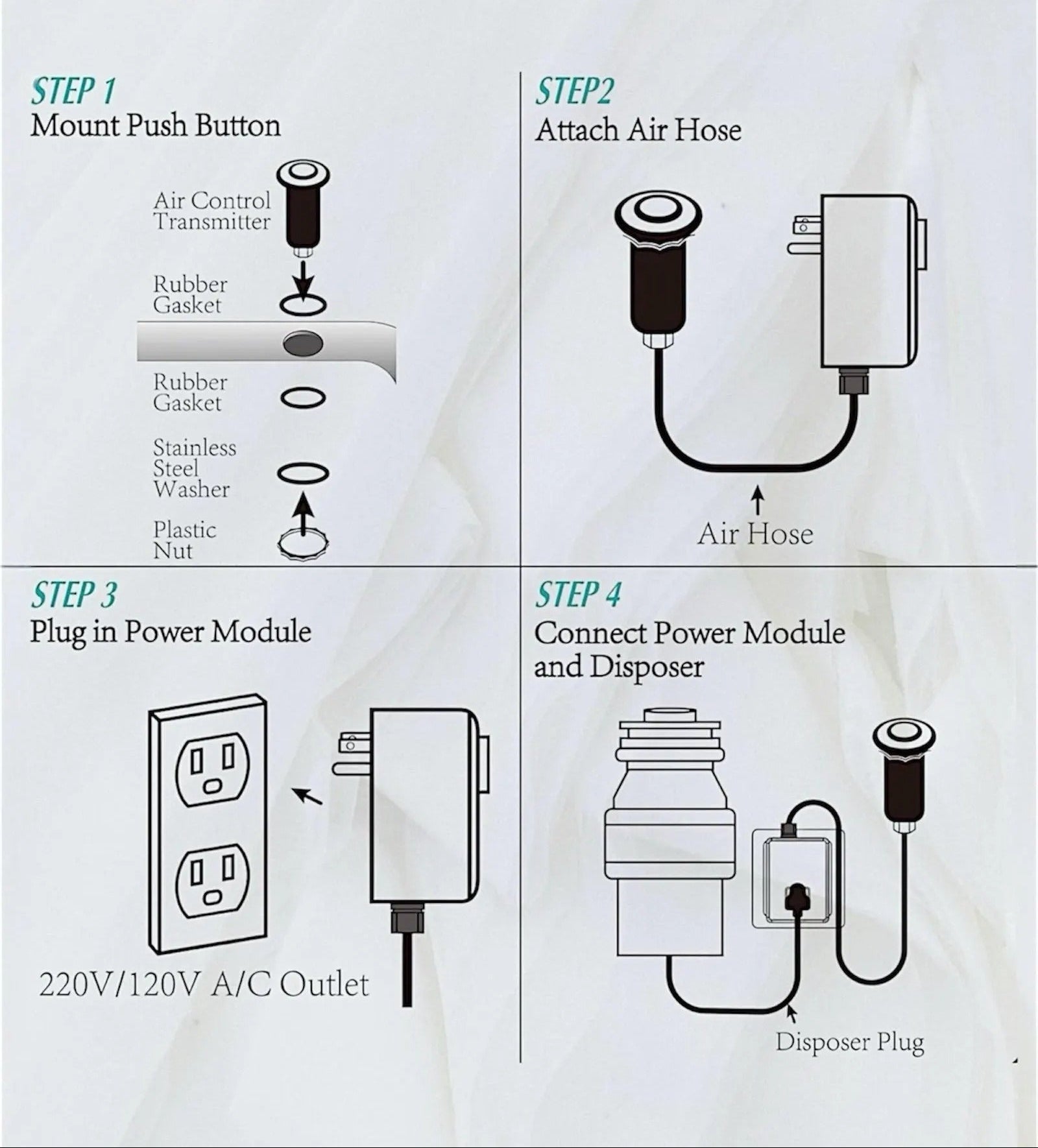 STEP 1
Mount Push Button

Air Control Transmitter

Rubber Gasket

Rubber Gasket

Stainless Steel Washer

Plastic Nut

STEP2
Attach Air Hose

Air Hose

STEP 3
Plug in Power Module

220V/120V A/C Outlet

STEP 4
Connect Power Module and Disposer

Disposer Plug